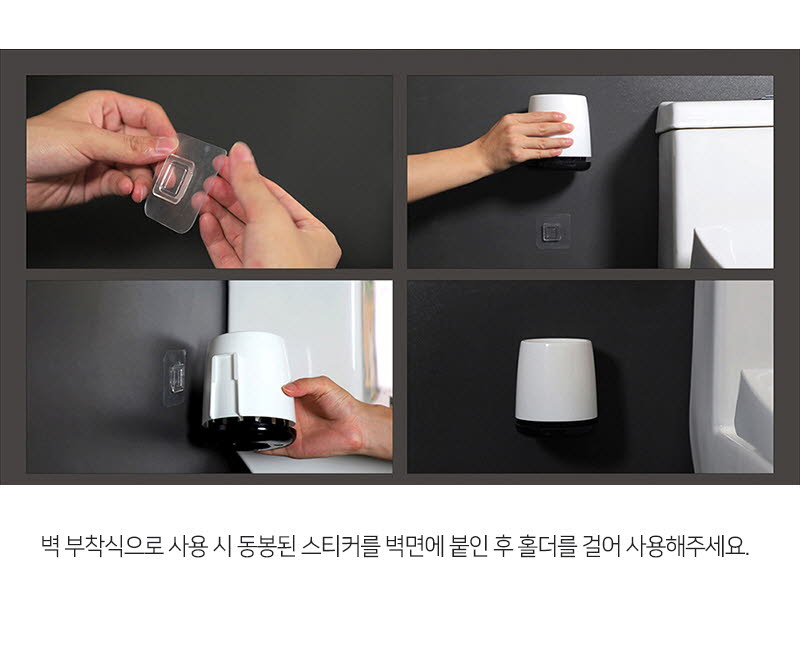 벽 부착식으로 사용 시 동봉된 스티커를 벽면에 붙인 후 홀더를 걸어 사용해주세요.